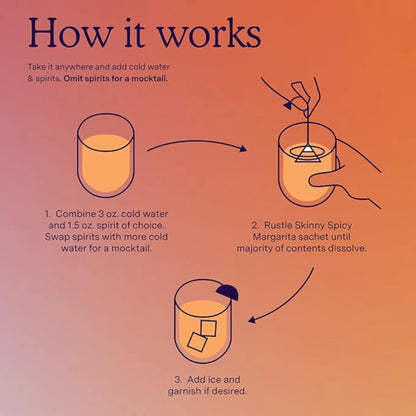 How it works

Take it anywhere and add cold water & spirits. Omit spirits for a mocktail.

1. Combine 3 oz. cold water and 1.5 oz. spirit of choice. Swap spirits with more cold water for a mocktail.

2. Rustle Skinny Spicy Margarita sachet until majority of contents dissolve.

3. Add ice and garnish if desired.