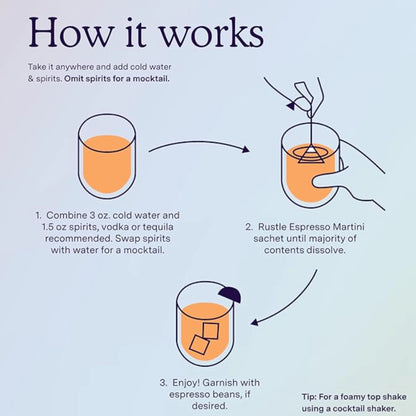 How it works

Take it anywhere and add cold water & spirits. Omit spirits for a mocktail.

1. Combine 3 oz. cold water and 1.5 oz spirits, vodka or tequila recommended. Swap spirits with water for a mocktail.

2. Rustle Espresso Martini sachet until majority of contents dissolve.

3. Enjoy! Garnish with espresso beans, if desired.

Tip: For a foamy top shake using a cocktail shaker.